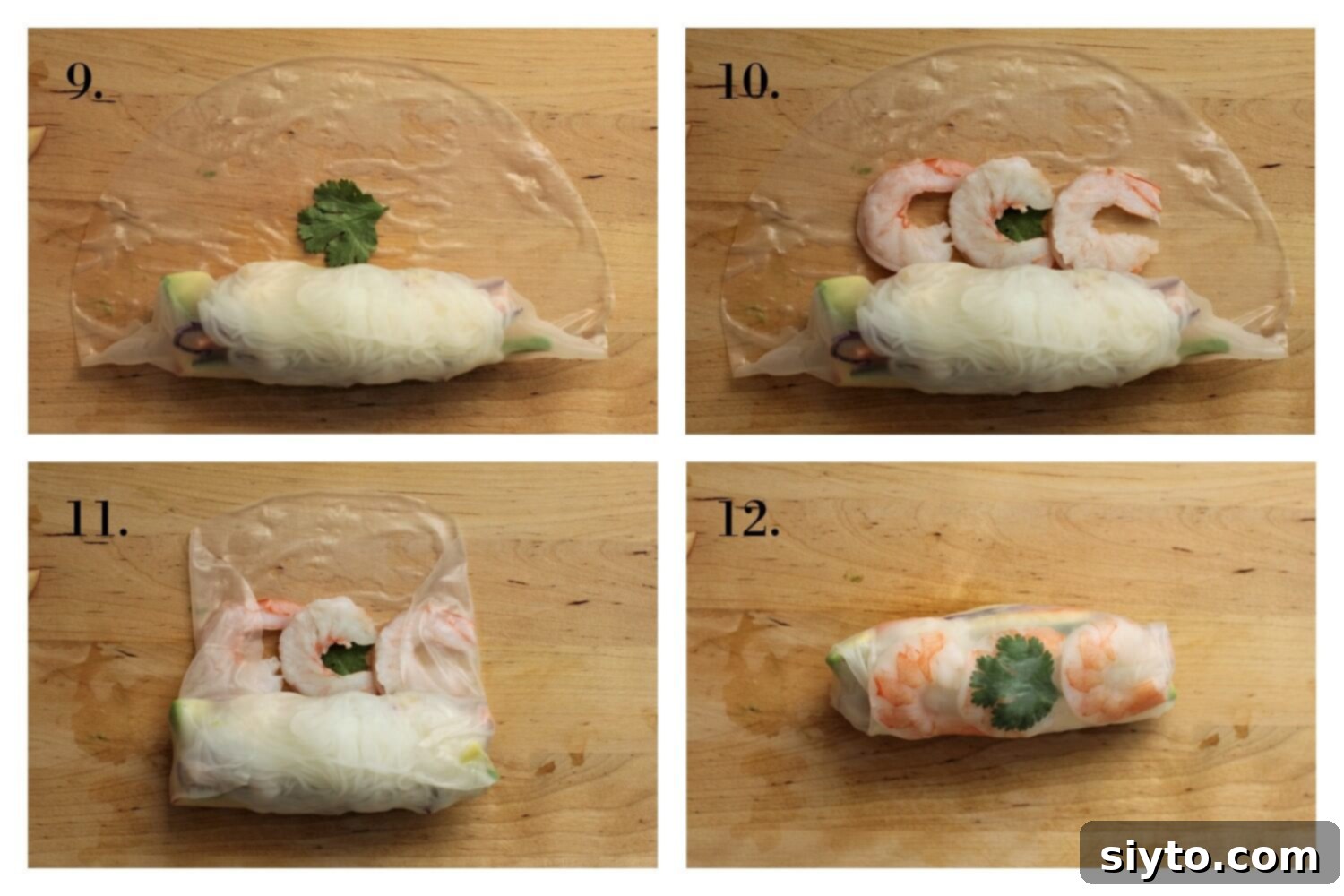 9.

10.

11.

12.

siyto.com